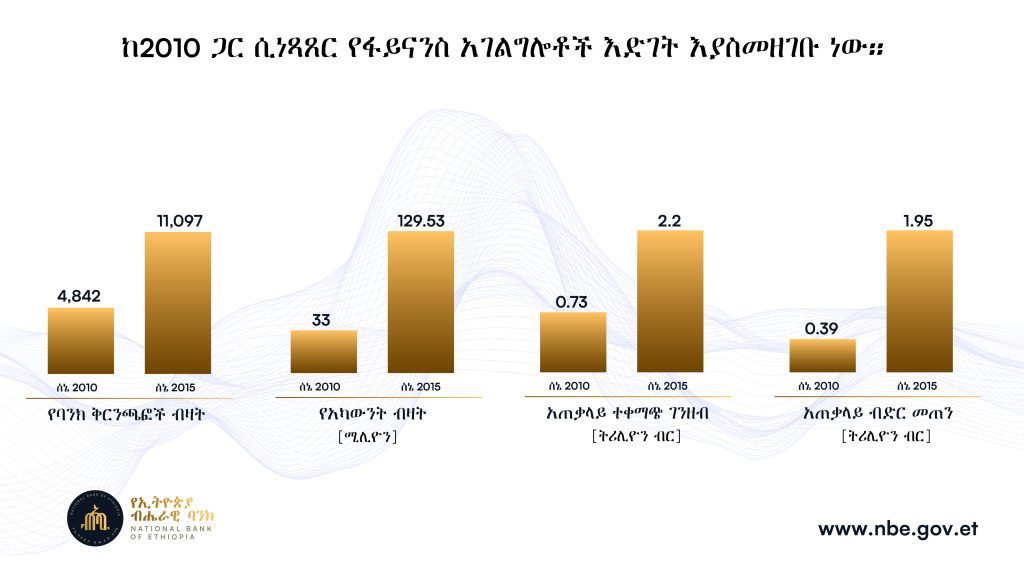 ከ2010 ጋር ሲነጻጸር የፋይናንስ አገልግሎቶች እድገት እያስመዘገቡ ነው።

4,842
11,097
ሰኔ 2010
ሰኔ 2015
የባንክ ቅርንጫፎች ብዛት

33
129.53
ሰኔ 2010
ሰኔ 2015
የአካውንት ብዛት
[ሚሊዮን]

0.73
2.2
ሰኔ 2010
ሰኔ 2015
አጠቃላይ ተቀማጭ ገንዘብ
[ትሪሊዮን ብር]

0.39
1.95
ሰኔ 2010
ሰኔ 2015
አጠቃላይ ብድር መጠን
[ትሪሊዮን ብር]

የኢትዮጵያ ብሔራዊ ባንክ
NATIONAL BANK OF ETHIOPIA

www.nbe.gov.et