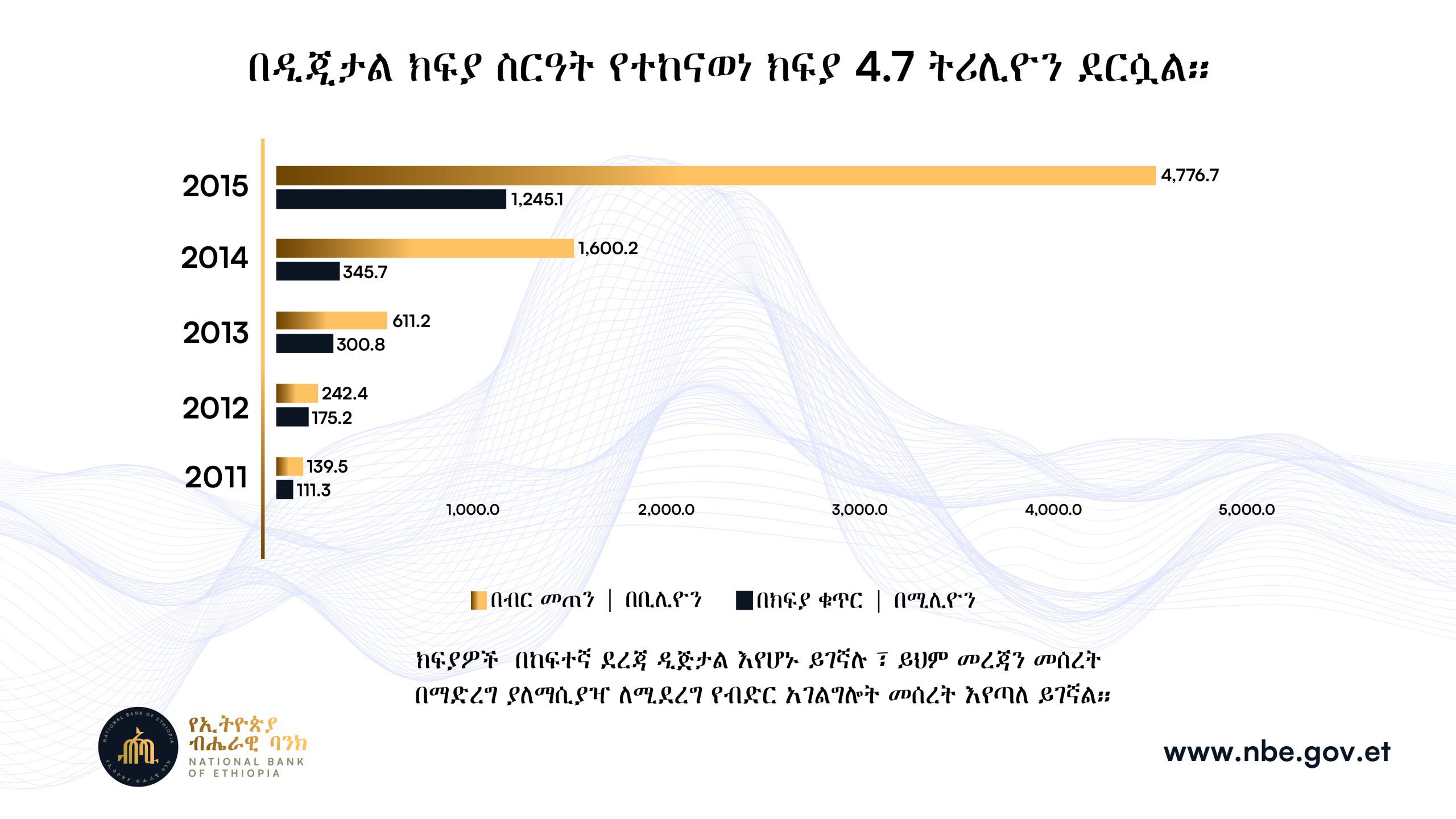 በዲጂታል ክፍያ ስርዓት የተከናወነ ክፍያ 4.7 ትሪሊዮን ደርሷል።

2015
4,776.7
1,245.1

2014
1,600.2
345.7

2013
611.2
300.8

2012
242.4
175.2

2011
139.5
111.3

1,000.0
2,000.0
3,000.0
4,000.0
5,000.0

በብር መጠን | በቢሊዮን
በክፍያ ቁጥር | በሚሊዮን

ክፍያዎች በከፍተኛ ደረጃ ዲጅታል እየሆኑ ይገኛሉ ፣ ይህም መረጃን መሰረት በማድረግ ያለማሲያዣ ለሚደረግ የብድር አገልግሎት መሰረት እየጣለ ይገኛል።

NATIONAL BANK OF ETHIOPIA
የኢትዮጵያ ብሔራዊ ባንክ
NATIONAL BANK OF ETHIOPIA

www.nbe.gov.et